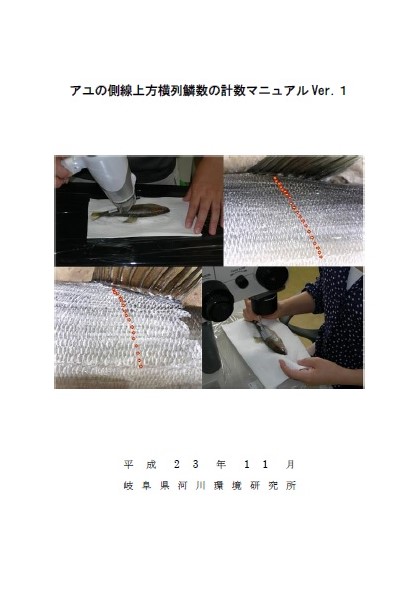 アユの側線上方横列鱗数の計数マニュアル Ver. 1

平成23年11月

岐阜県河川環境研究所